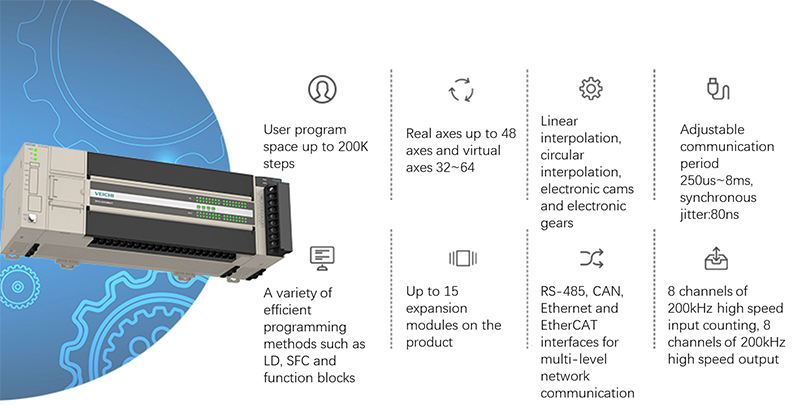 VEICHI

User program space up to 200K steps

Real axes up to 48 axes and virtual axes 32~64

Linear interpolation, circular interpolation, electronic cams and electronic gears

Adjustable communication period 250us~8ms, synchronous jitter:80ns

A variety of efficient programming methods such as LD, SFC and function blocks

Up to 15 expansion modules on the product

RS-485, CAN, Ethernet and EtherCAT interfaces for multi-level network communication

8 channels of 200kHz high speed input counting, 8 channels of 200kHz high speed output